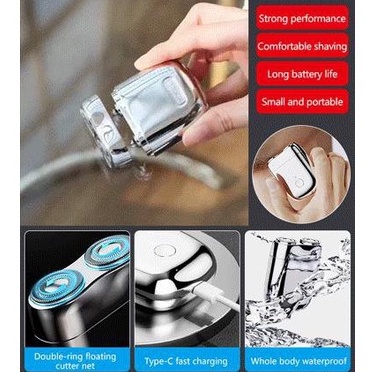 Strong performance

Comfortable shaving

Long battery life

Small and portable

Double-ring floating cutter net

Type-C fast charging

Whole body waterproof