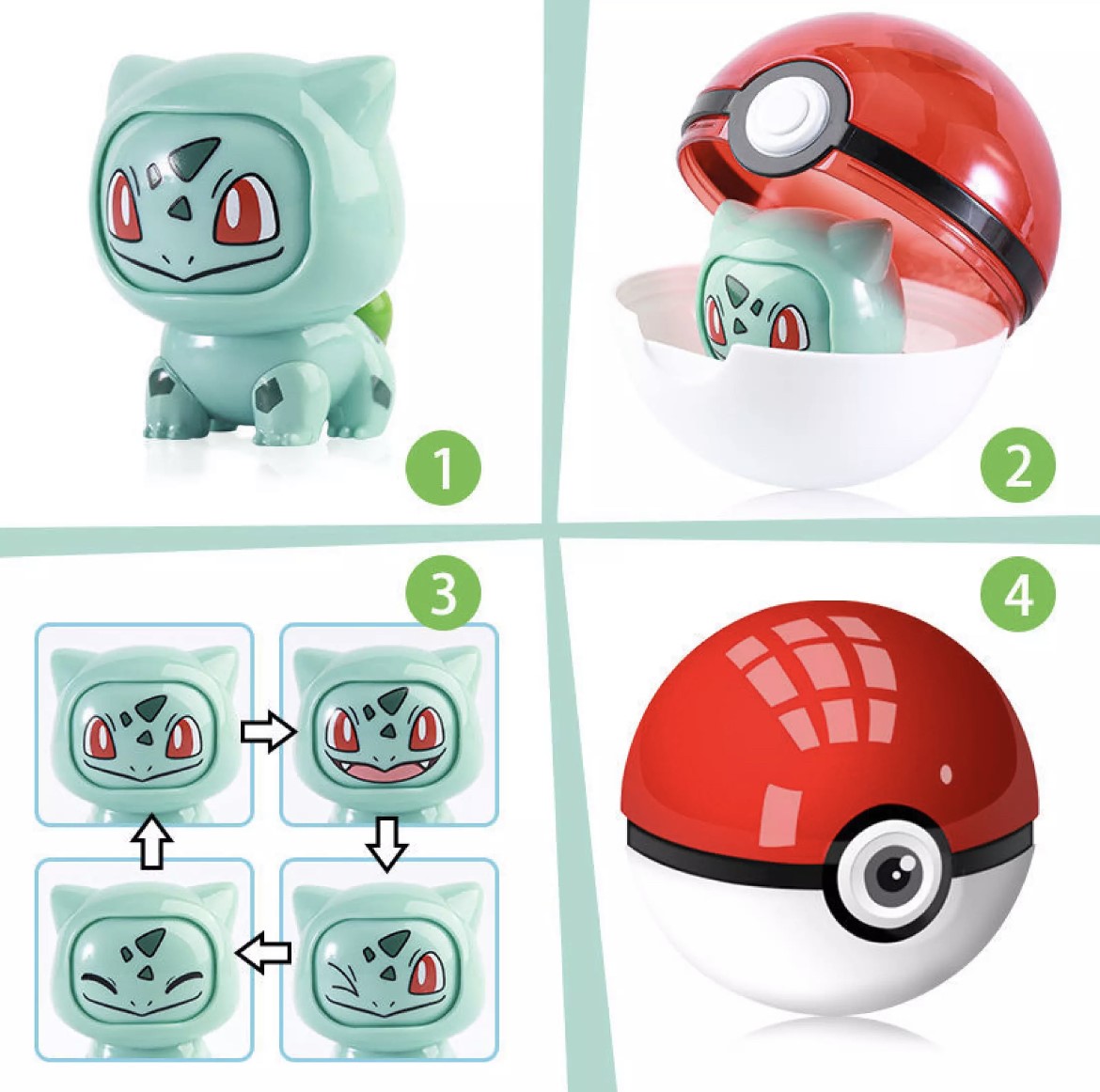 1

2

3

4