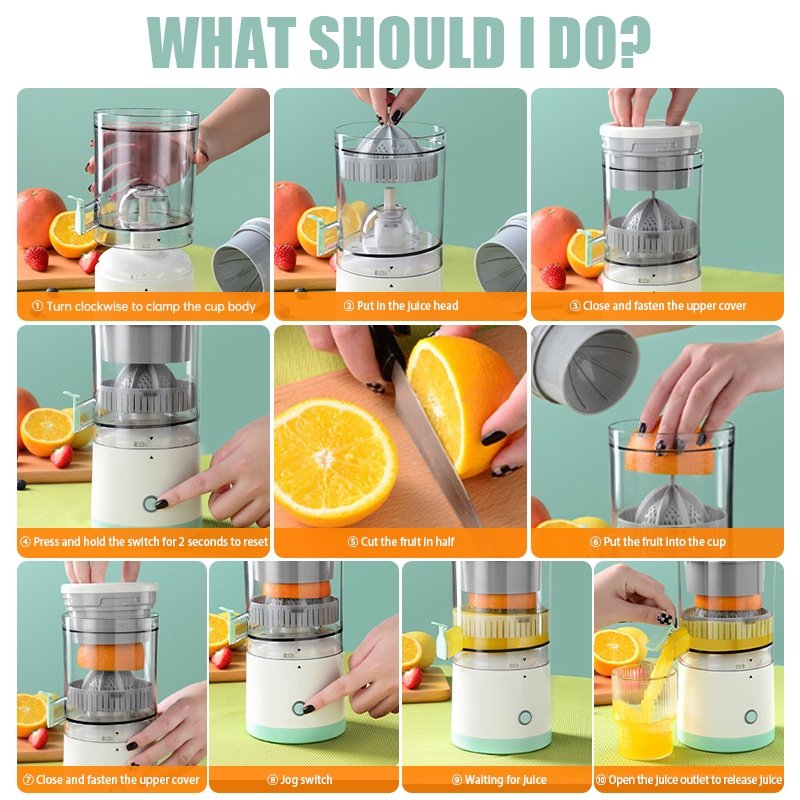 WHAT SHOULD I DO?

① Turn clockwise to clamp the cup body

② Put in the juice head

③ Close and fasten the upper cover

④ Press and hold the switch for 2 seconds to reset

⑤ Cut the fruit in half

⑥ Put the fruit into the cup

⑦ Close and fasten the upper cover

⑧ Jog switch

⑨ Waiting for juice

⑩ Open the juice outlet to release juice