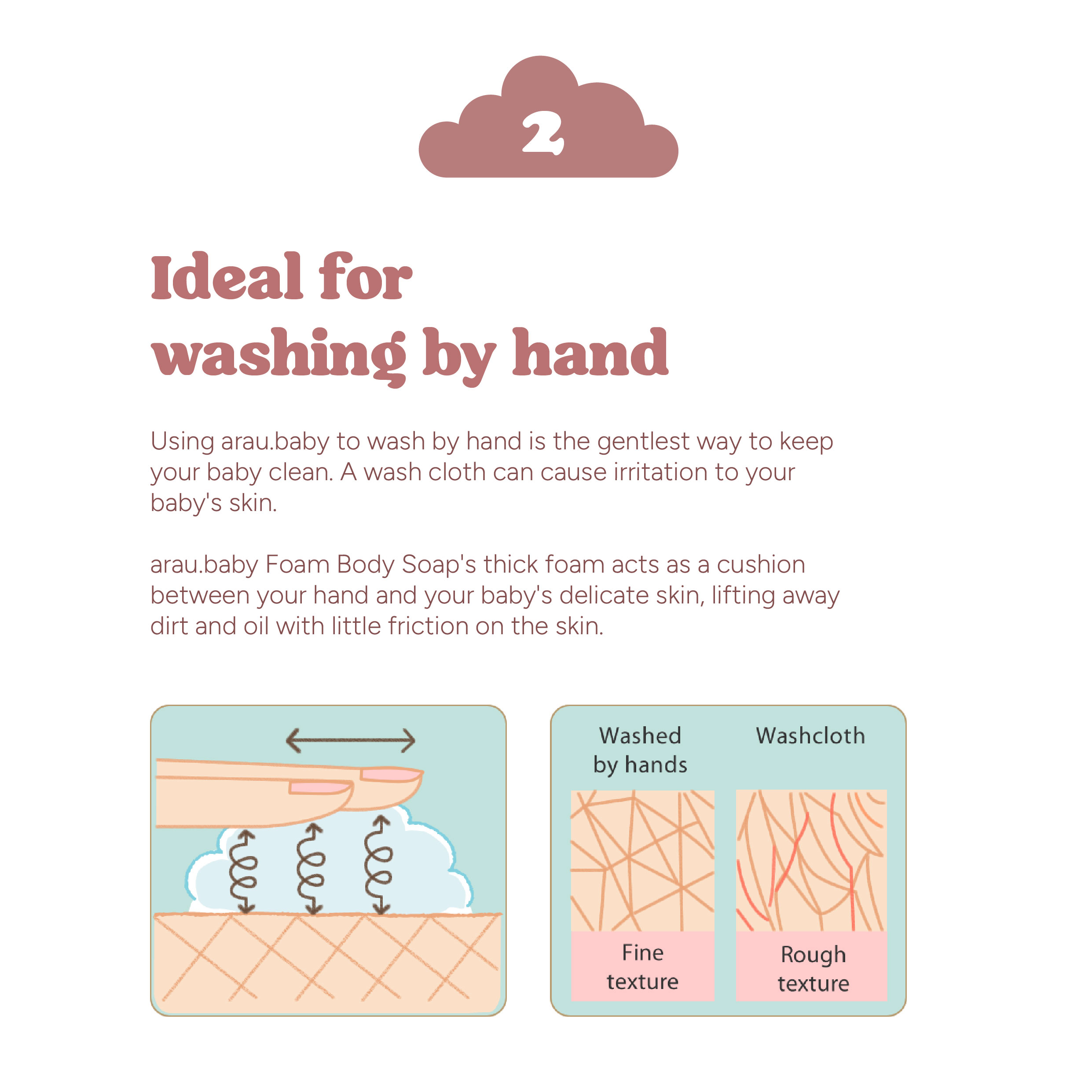 2

Ideal for washing by hand

Using arau.baby to wash by hand is the gentlest way to keep your baby clean. A wash cloth can cause irritation to your baby's skin.

arau.baby Foam Body Soap's thick foam acts as a cushion between your hand and your baby's delicate skin, lifting away dirt and oil with little friction on the skin.

Washed by hands

Washcloth

Fine texture

Rough texture